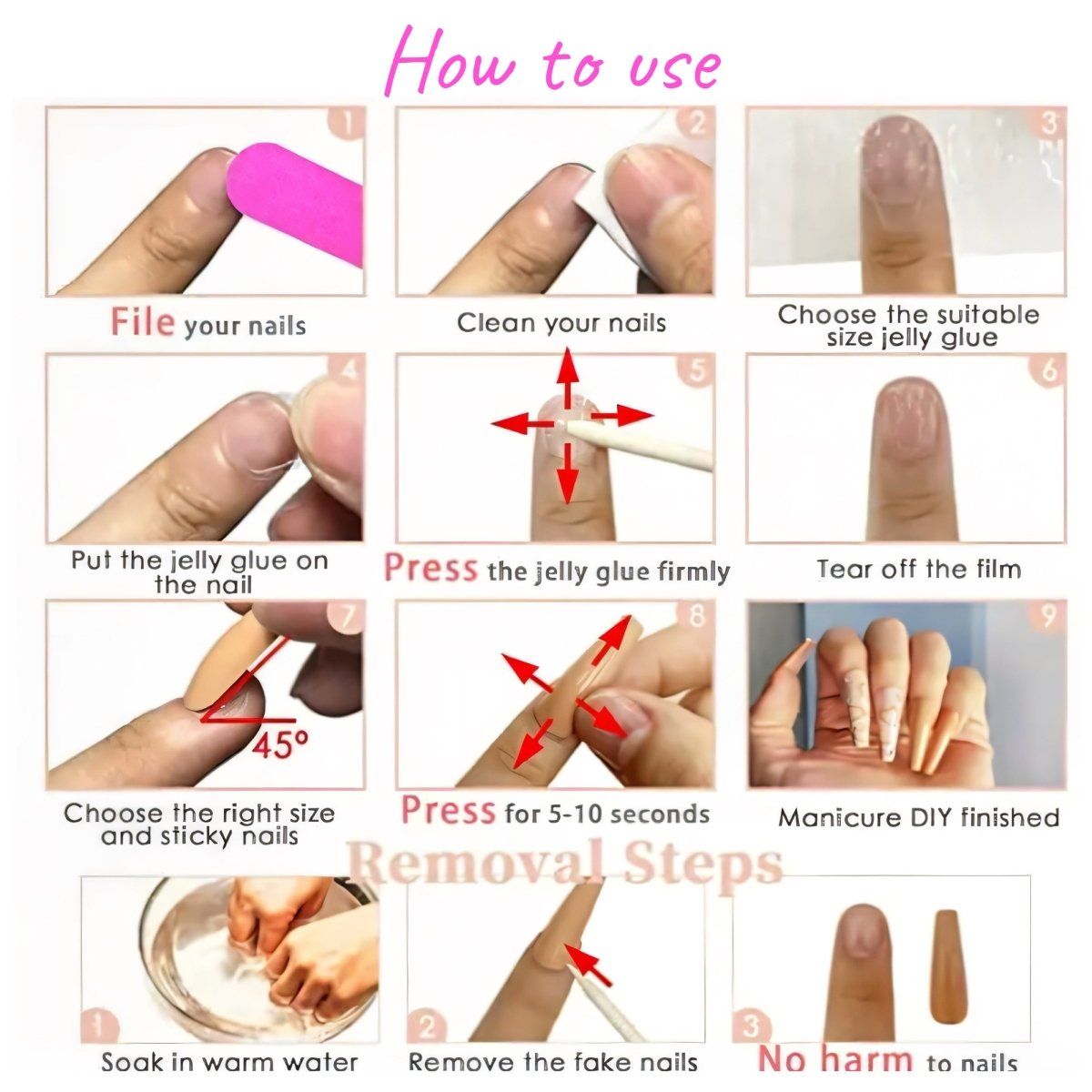 How to use

1
File your nails

2
Clean your nails

3
Choose the suitable size jelly glue

4
Put the jelly glue on the nail

5
Press the jelly glue firmly

6
Tear off the film

7
45°
Choose the right size and sticky nails

8
Press for 5-10 seconds

9
Manicure DIY finished

Removal Steps

1
Soak in warm water

2
Remove the fake nails

3
No harm to nails